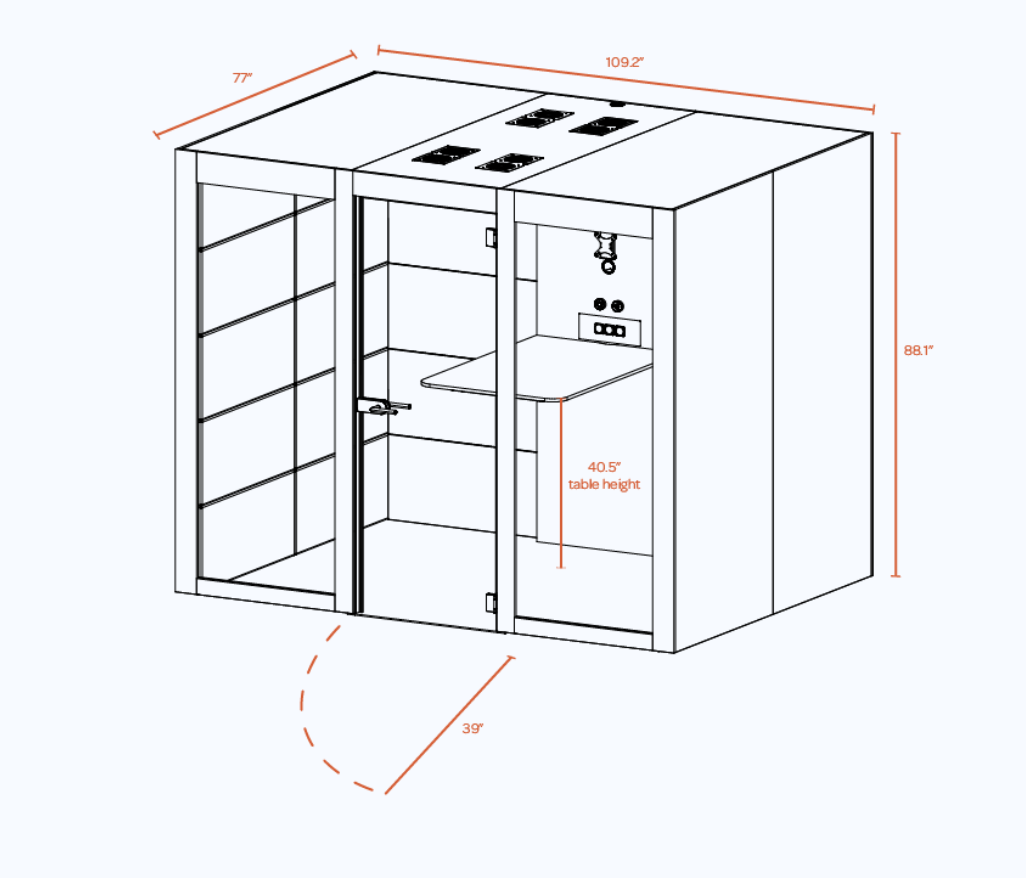 77"

109.2"

88.1"

40.5"
table height

39"